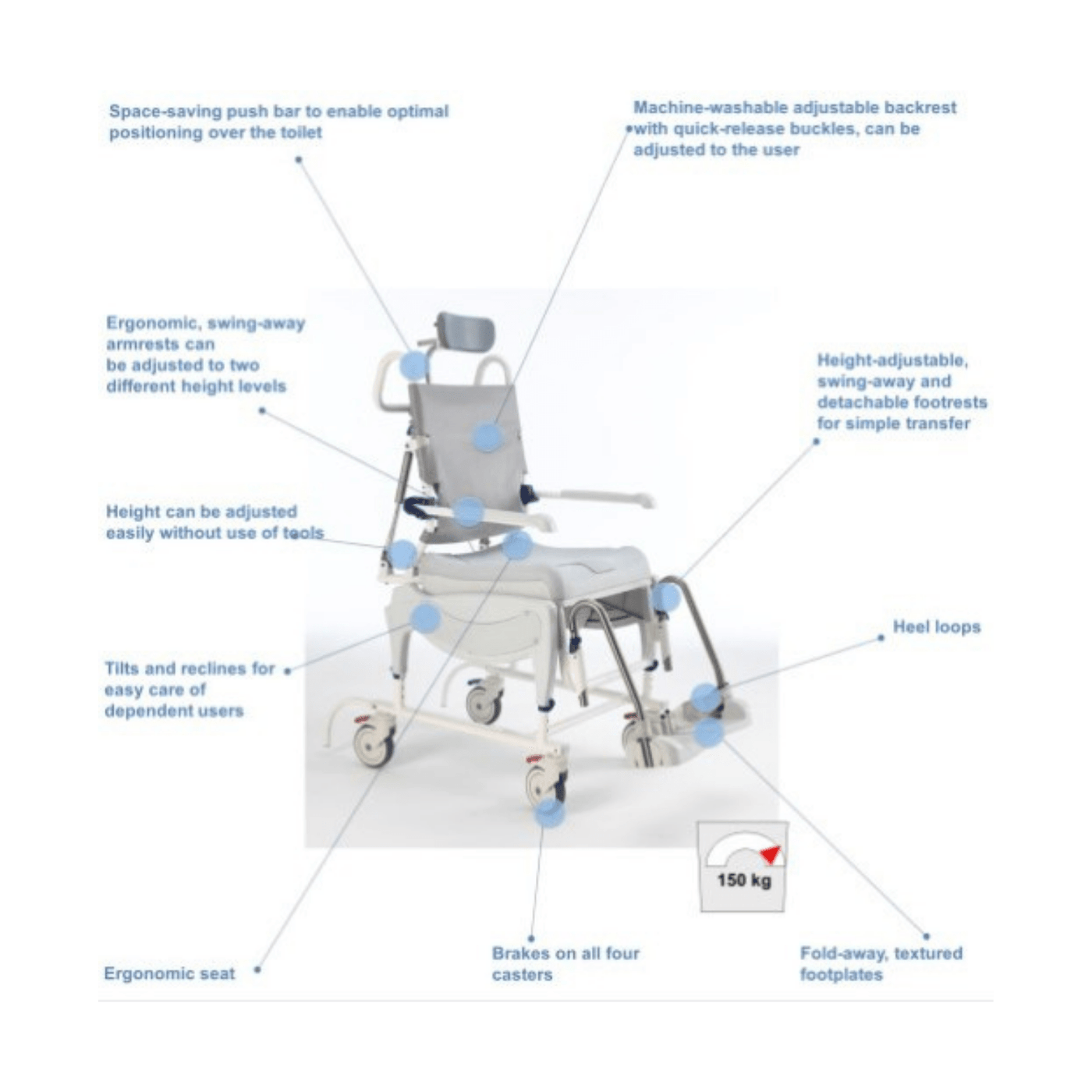 Space-saving push bar to enable optimal positioning over the toilet

Machine-washable adjustable backrest with quick-release buckles, can be adjusted to the user

Ergonomic, swing-away armrests can be adjusted to two different height levels

Height-adjustable, swing-away and detachable footrests for simple transfer

Height can be adjusted easily without use of tools

Heel loops

Tilts and reclines for easy care of dependent users

150 kg

Ergonomic seat

Brakes on all four casters

Fold-away, textured footplates