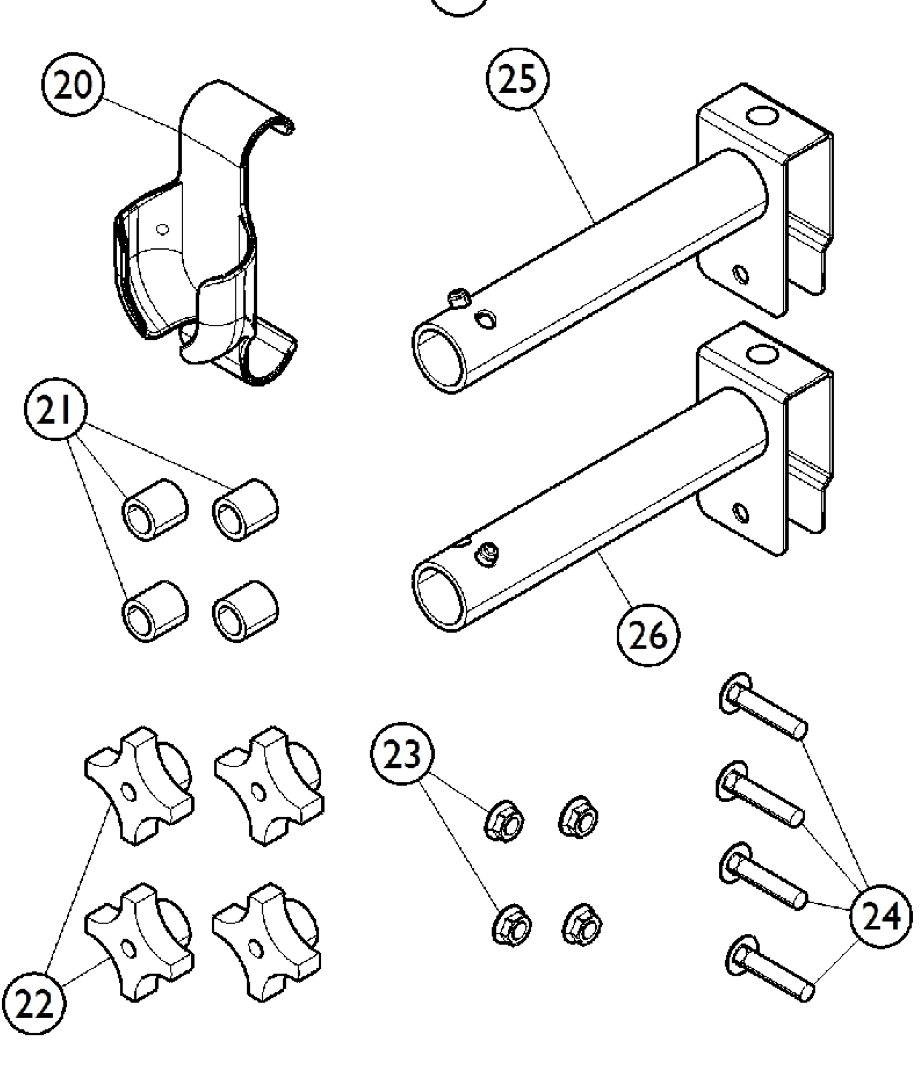 20

25

21

26

23

24

22