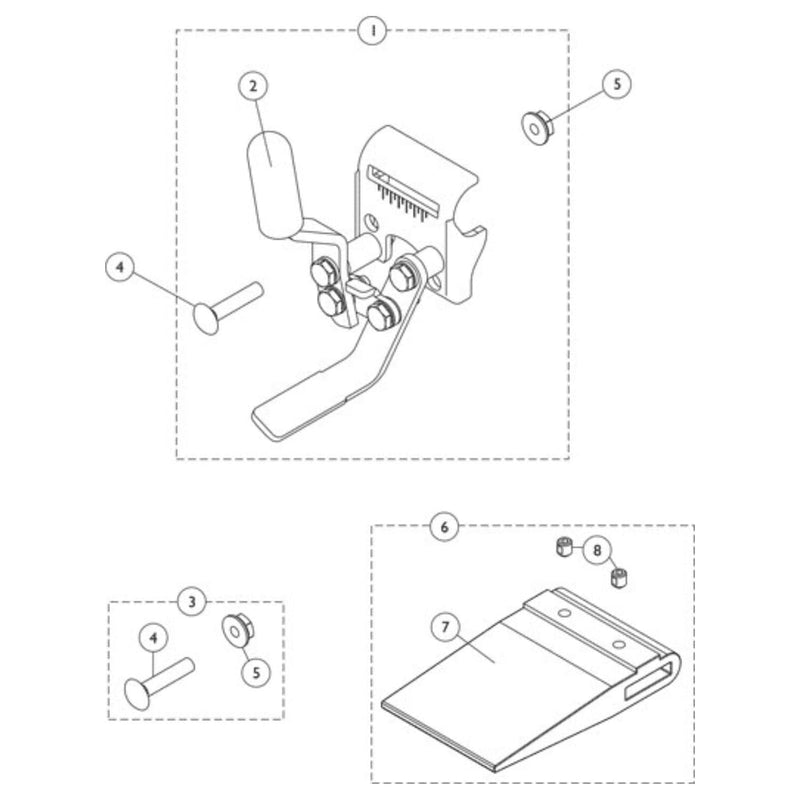 1
2
5
4
6
8
3
4
5
7