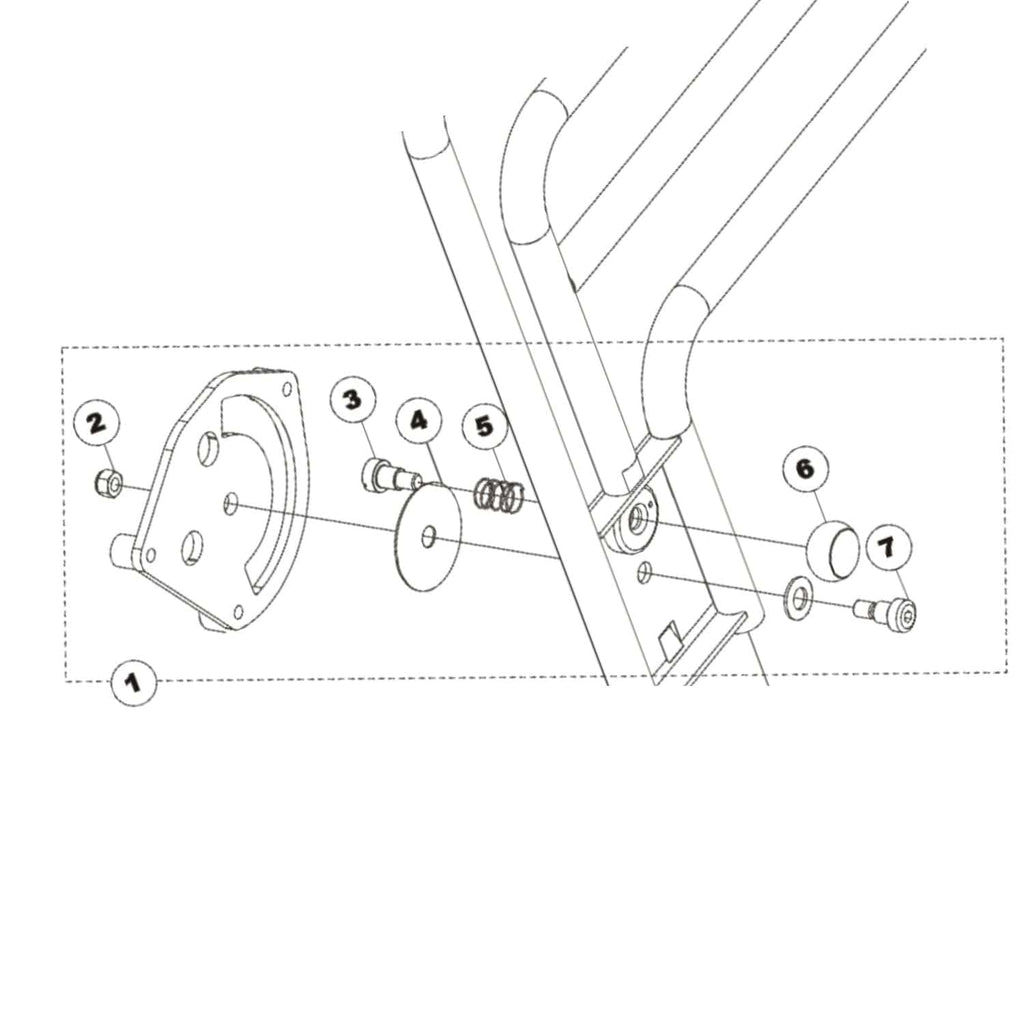 2
3
4
5
6
7
1