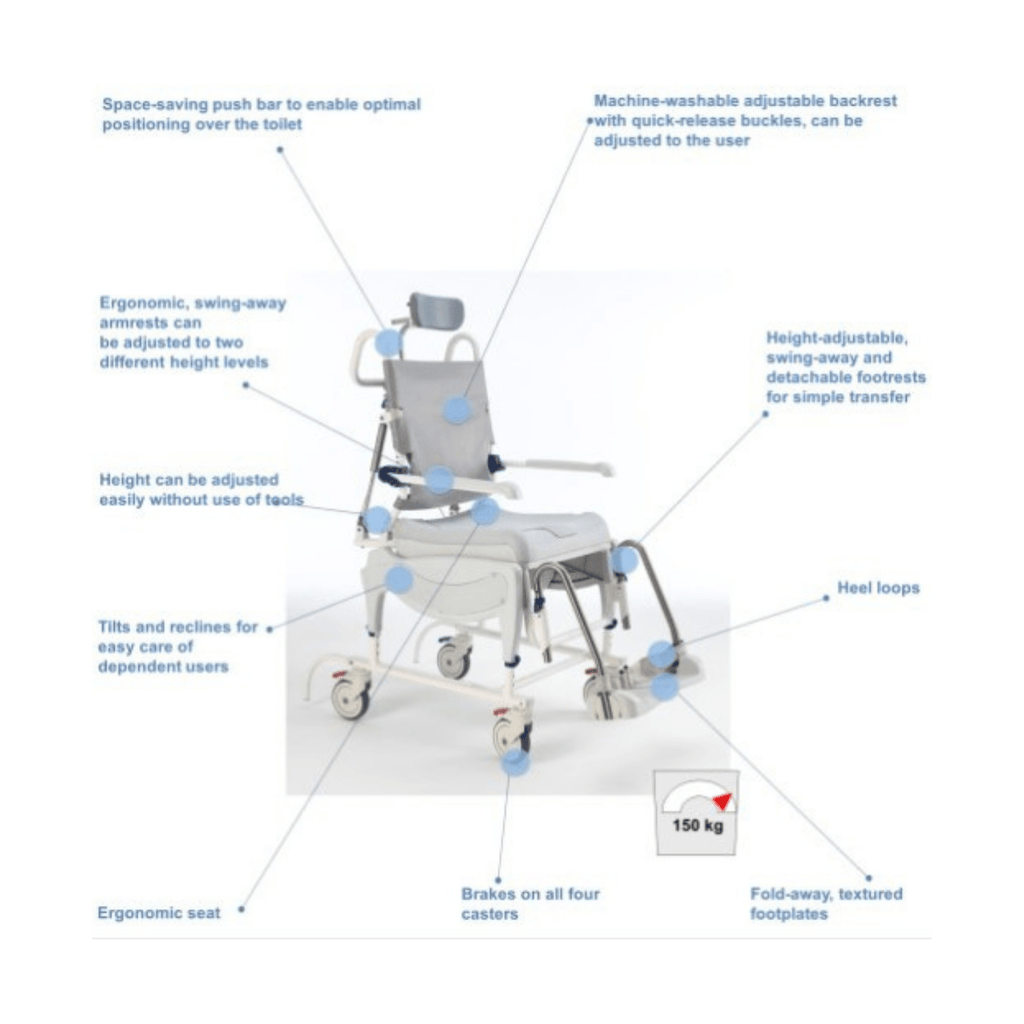 Space-saving push bar to enable optimal positioning over the toilet

Machine-washable adjustable backrest with quick-release buckles, can be adjusted to the user

Ergonomic, swing-away armrests can be adjusted to two different height levels

Height-adjustable, swing-away and detachable footrests for simple transfer

Height can be adjusted easily without use of tools

Heel loops

Tilts and reclines for easy care of dependent users

150 kg

Ergonomic seat

Brakes on all four casters

Fold-away, textured footplates