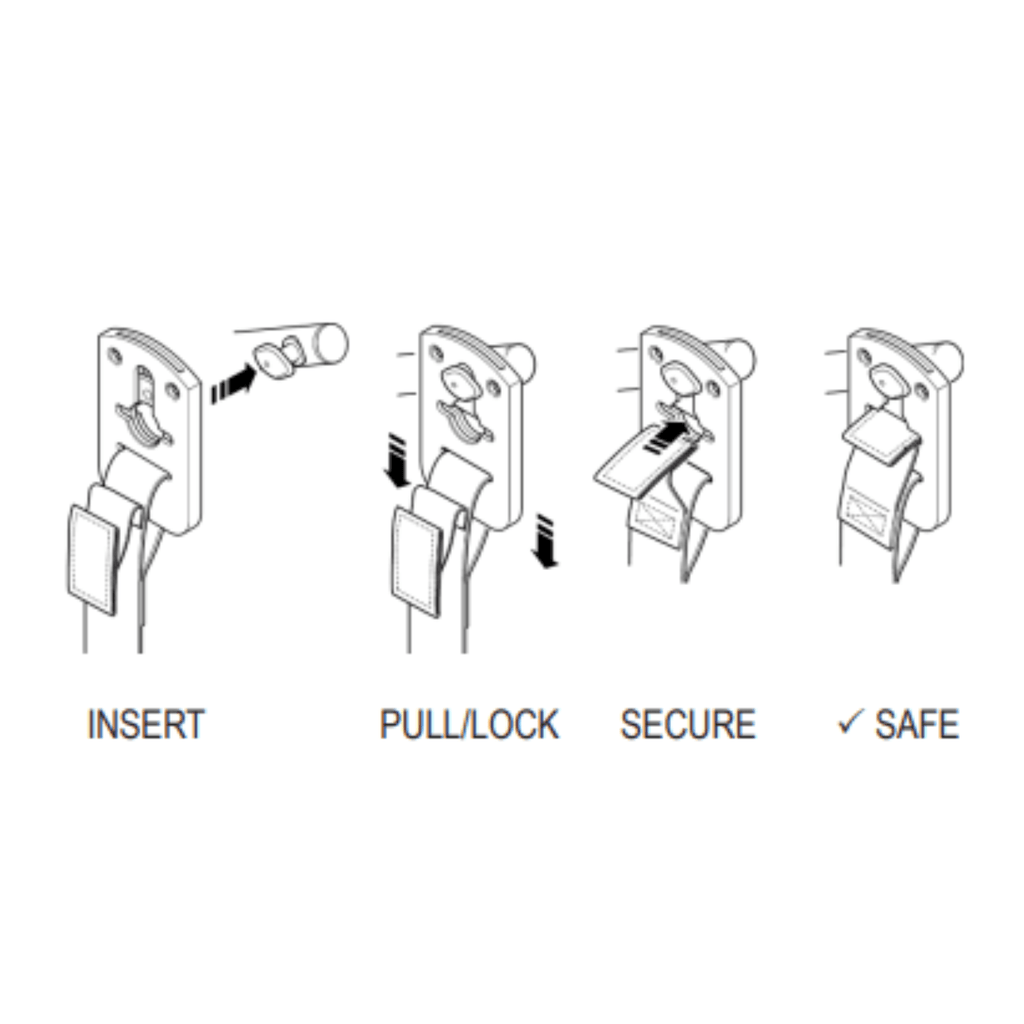 INSERT

PULL/LOCK

SECURE

✓ SAFE