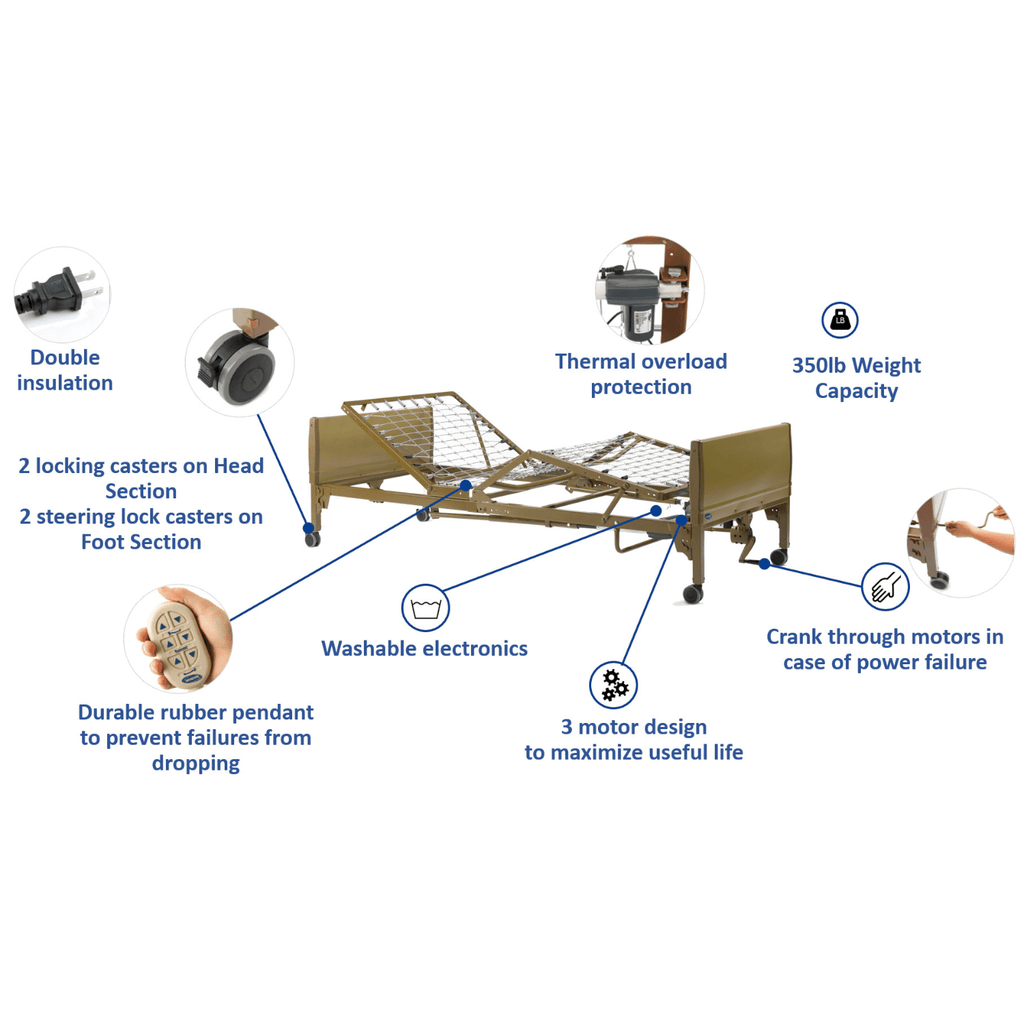 Double insulation

Thermal overload protection

LB

350lb Weight Capacity

2 locking casters on Head Section
2 steering lock casters on Foot Section

Washable electronics

Crank through motors in case of power failure

Durable rubber pendant to prevent failures from dropping

3 motor design to maximize useful life