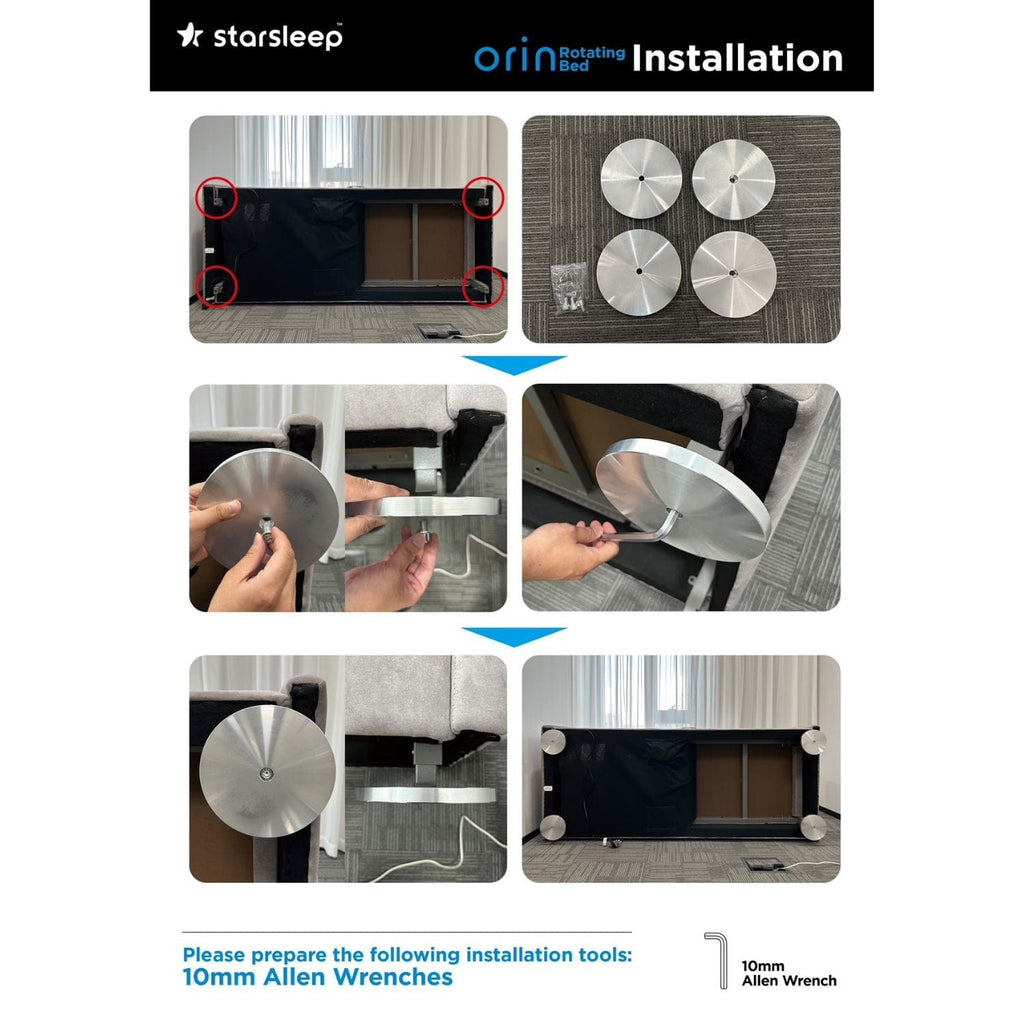 starsleep™

orin Rotating Bed Installation

Please prepare the following installation tools:
10mm Allen Wrenches

10mm Allen Wrench